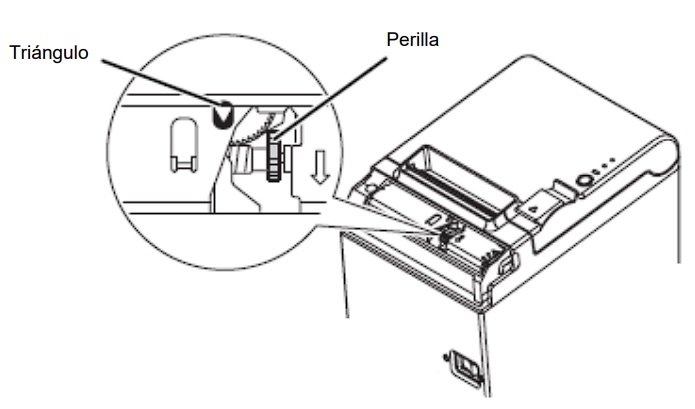 Triángulo

Perilla